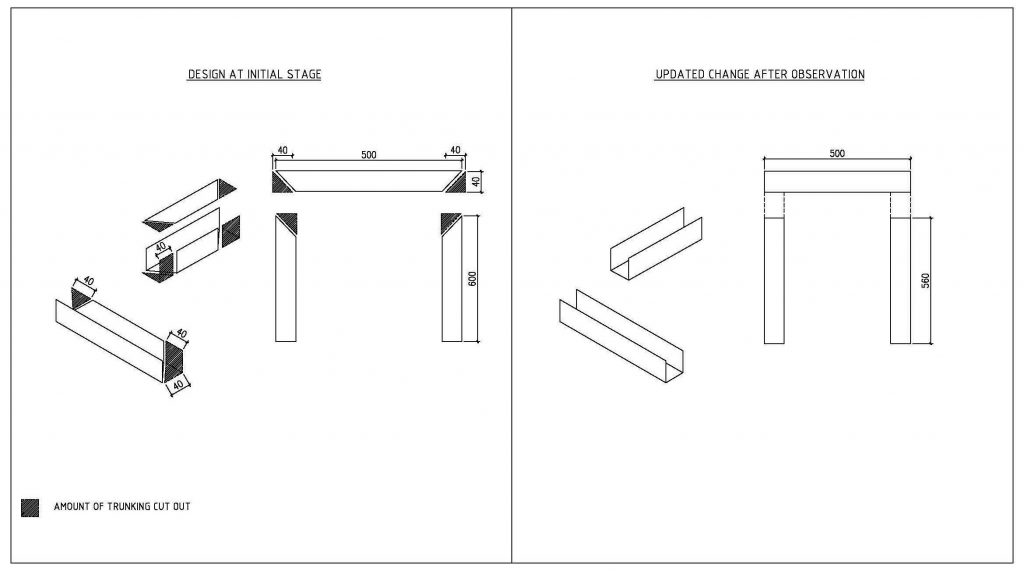 DESIGN AT INITIAL STAGE

40
500
40
40
600
40
40
40
40

AMOUNT OF TRUNKING CUT OUT

UPDATED CHANGE AFTER OBSERVATION

500
560